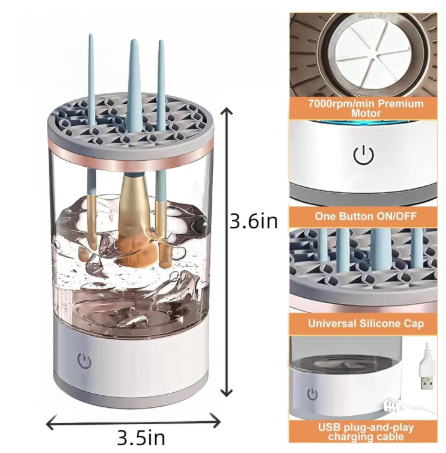 3.6in

3.5in

7000rpm/min Premium Motor

One Button ON/OFF

Universal Silicone Cap

USB plug-and-play charging cable